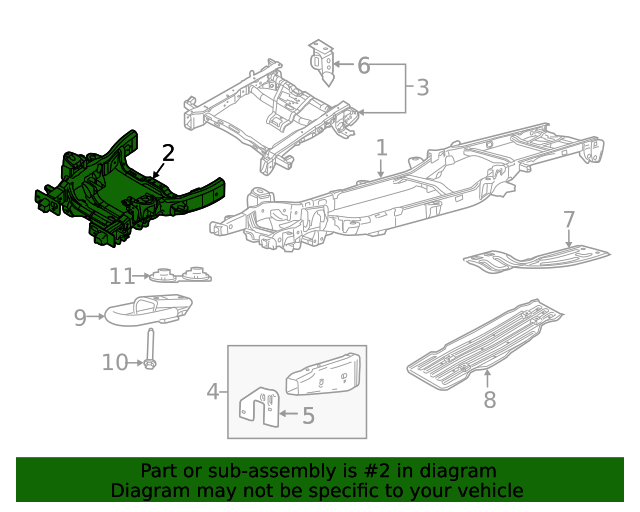 6
3
2
1
7
11
9
10
4
5
8

Part or sub-assembly is #2 in diagram
Diagram may not be specific to your vehicle