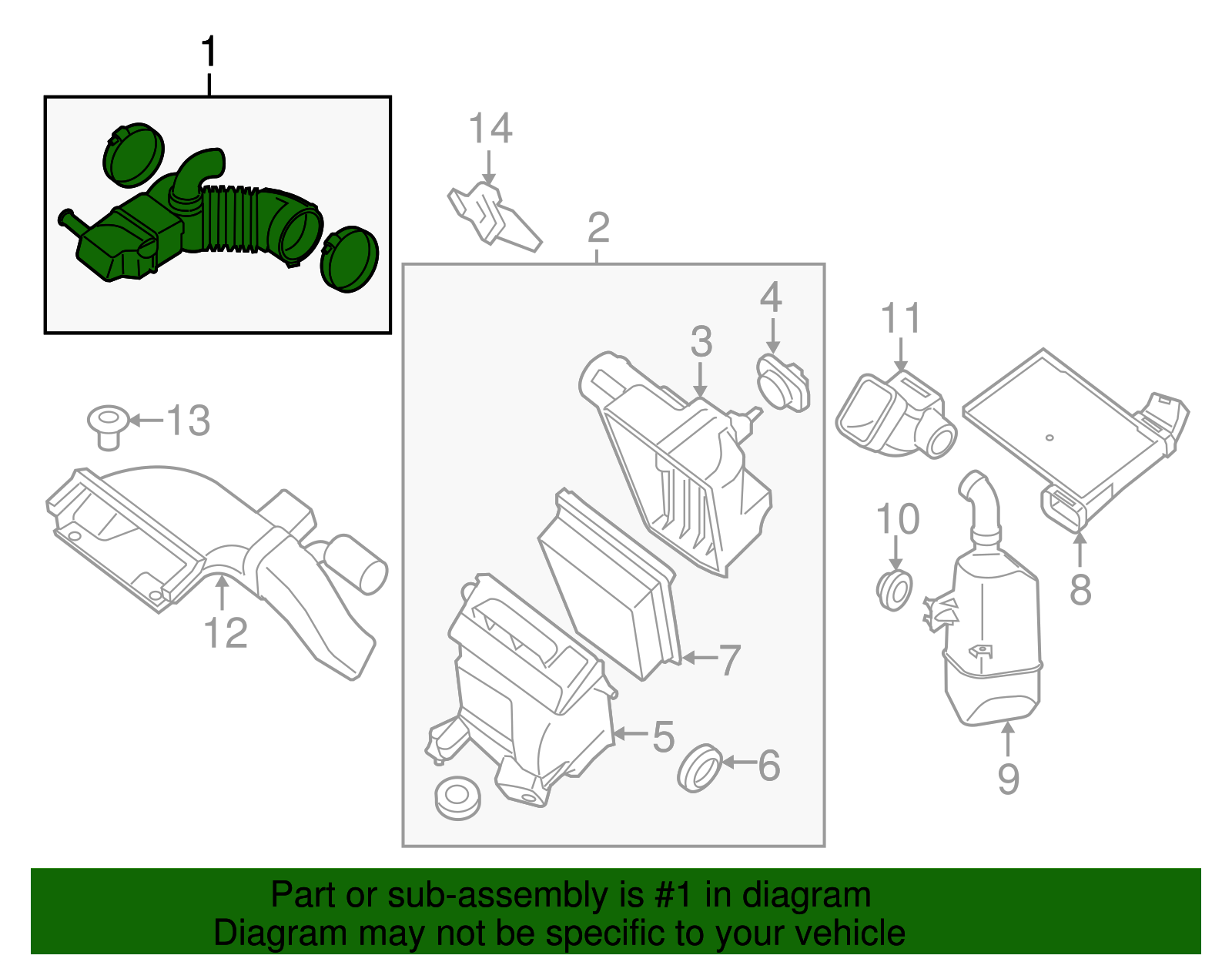 1

14

2

4

3

11

13

10

8

12

7

5

6

9

Part or sub-assembly is #1 in diagram
Diagram may not be specific to your vehicle