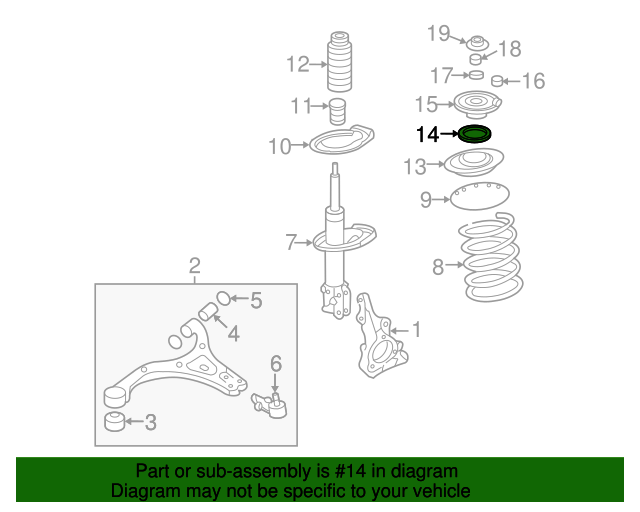 19
18
17
16
12
15
11
14
10
13
9
7
8
2
5
4
1
6
3

Part or sub-assembly is #14 in diagram
Diagram may not be specific to your vehicle