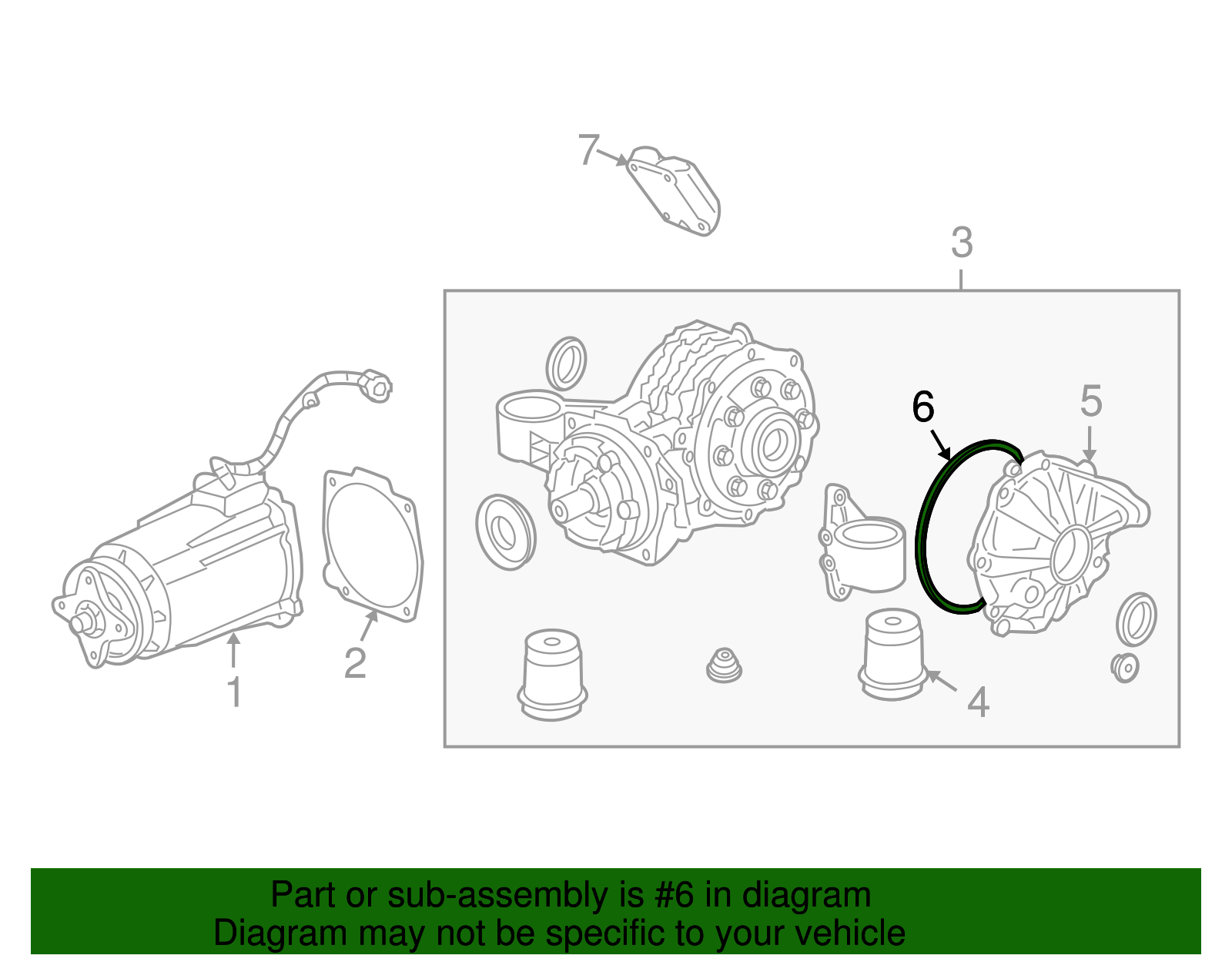 7
3
6
5
1
2
4

Part or sub-assembly is #6 in diagram
Diagram may not be specific to your vehicle