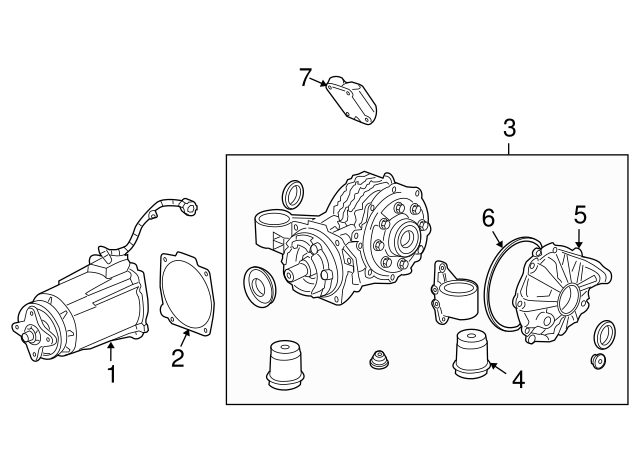 7
3
6
5
1
2
4