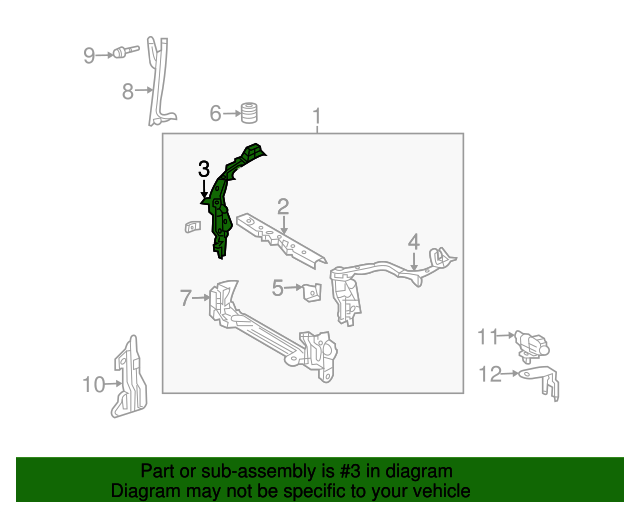 9
8
6
1
3
2
4
5
7
11
12
10

Part or sub-assembly is #3 in diagram
Diagram may not be specific to your vehicle