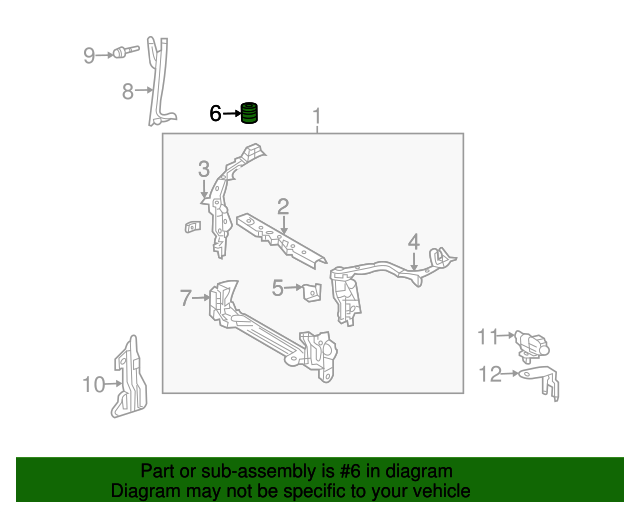 9
8
6
1
3
2
4
5
7
11
12
10

Part or sub-assembly is #6 in diagram
Diagram may not be specific to your vehicle