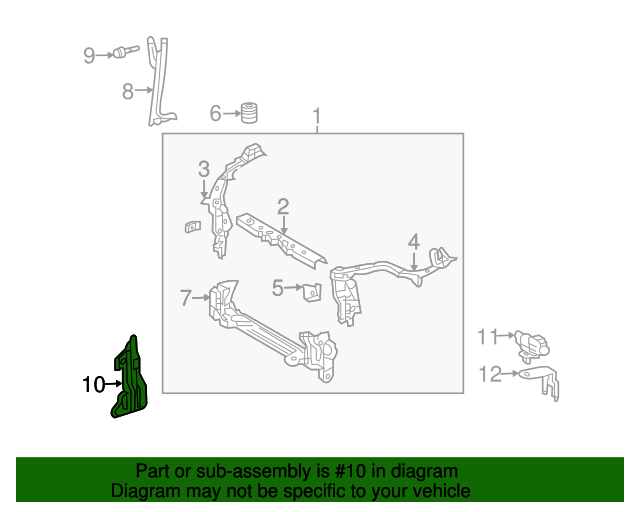 9
8
6
1
3
2
4
5
7
10
11
12

Part or sub-assembly is #10 in diagram
Diagram may not be specific to your vehicle