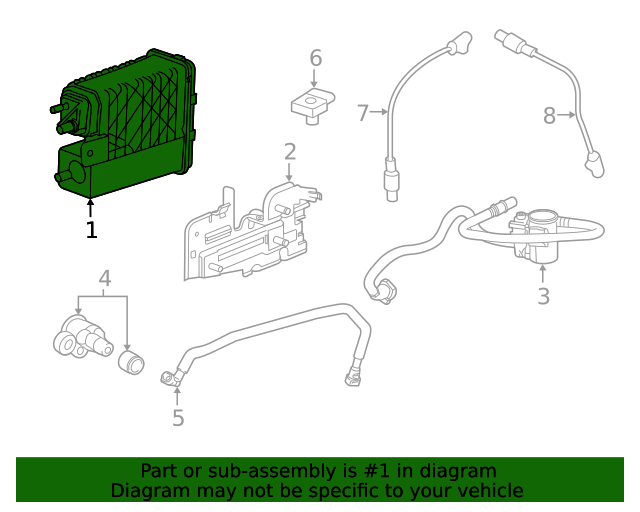 6

7

8

2

1

3

4

5

Part or sub-assembly is #1 in diagram
Diagram may not be specific to your vehicle