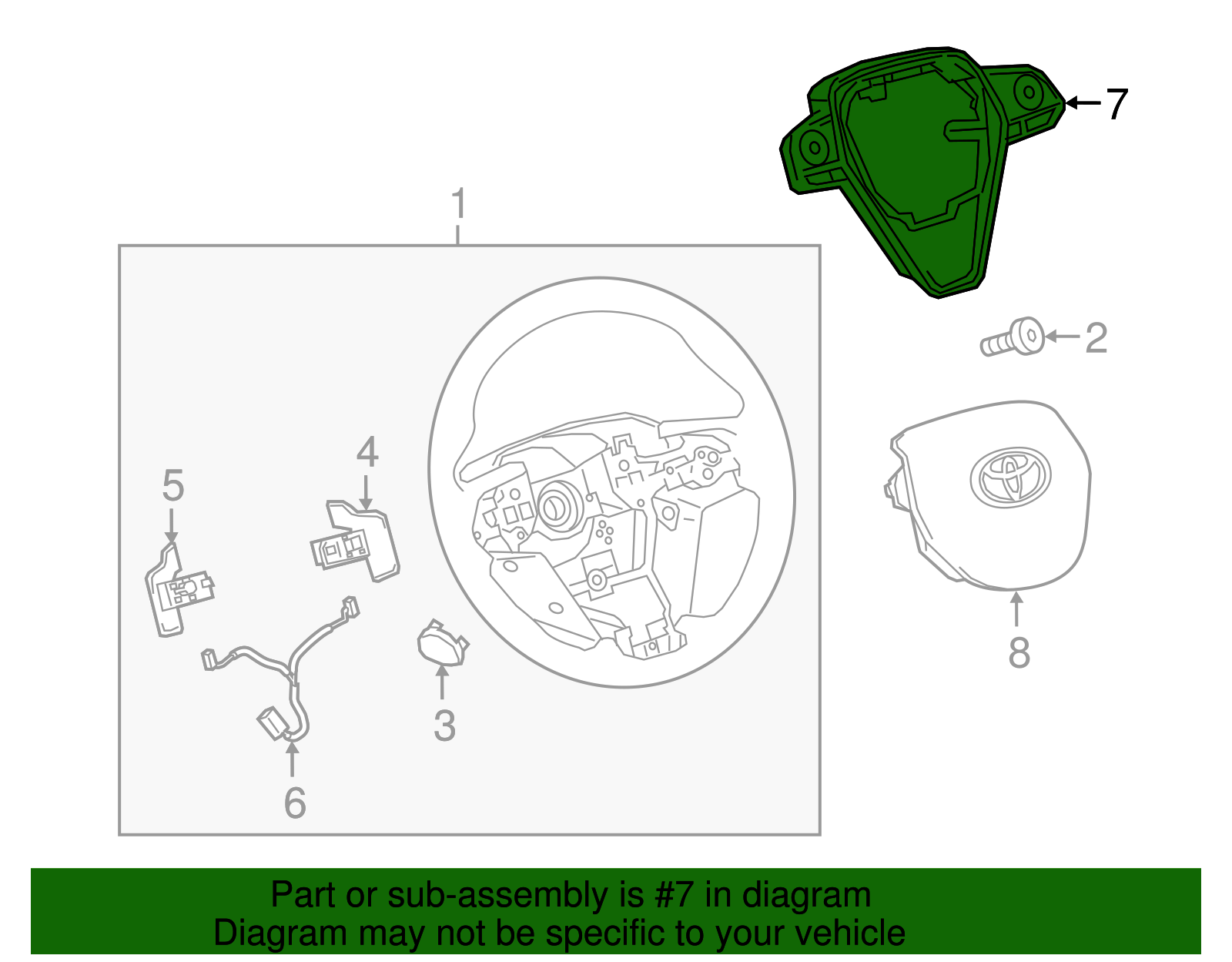 7
1
2
4
5
8
3
6
Part or sub-assembly is #7 in diagram
Diagram may not be specific to your vehicle