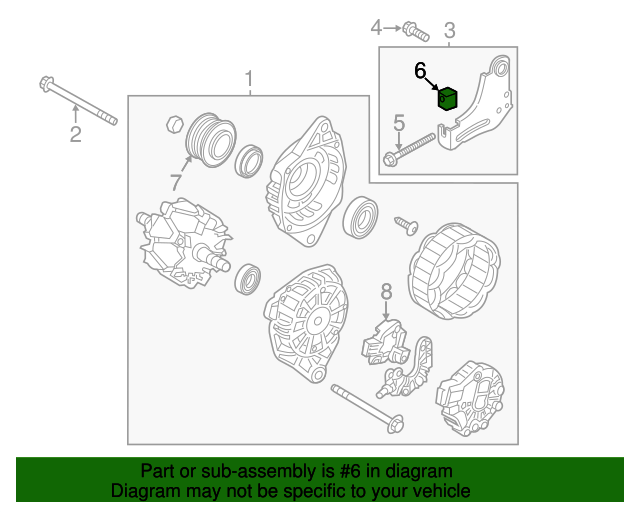 4
3
6
1
2
5
7
8

Part or sub-assembly is #6 in diagram
Diagram may not be specific to your vehicle