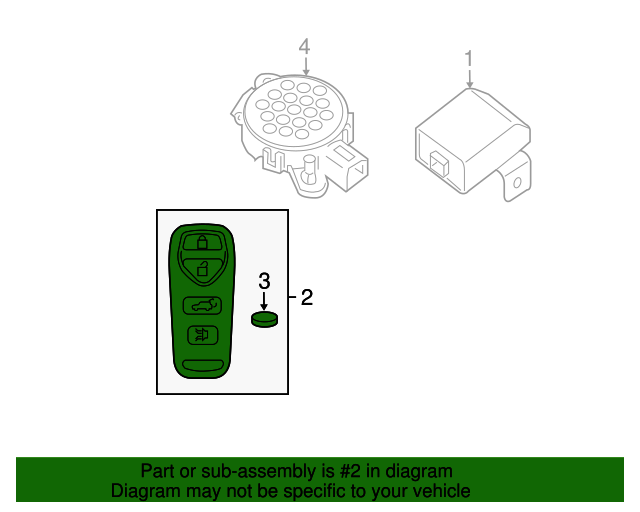 4

1

3

2

Part or sub-assembly is #2 in diagram
Diagram may not be specific to your vehicle