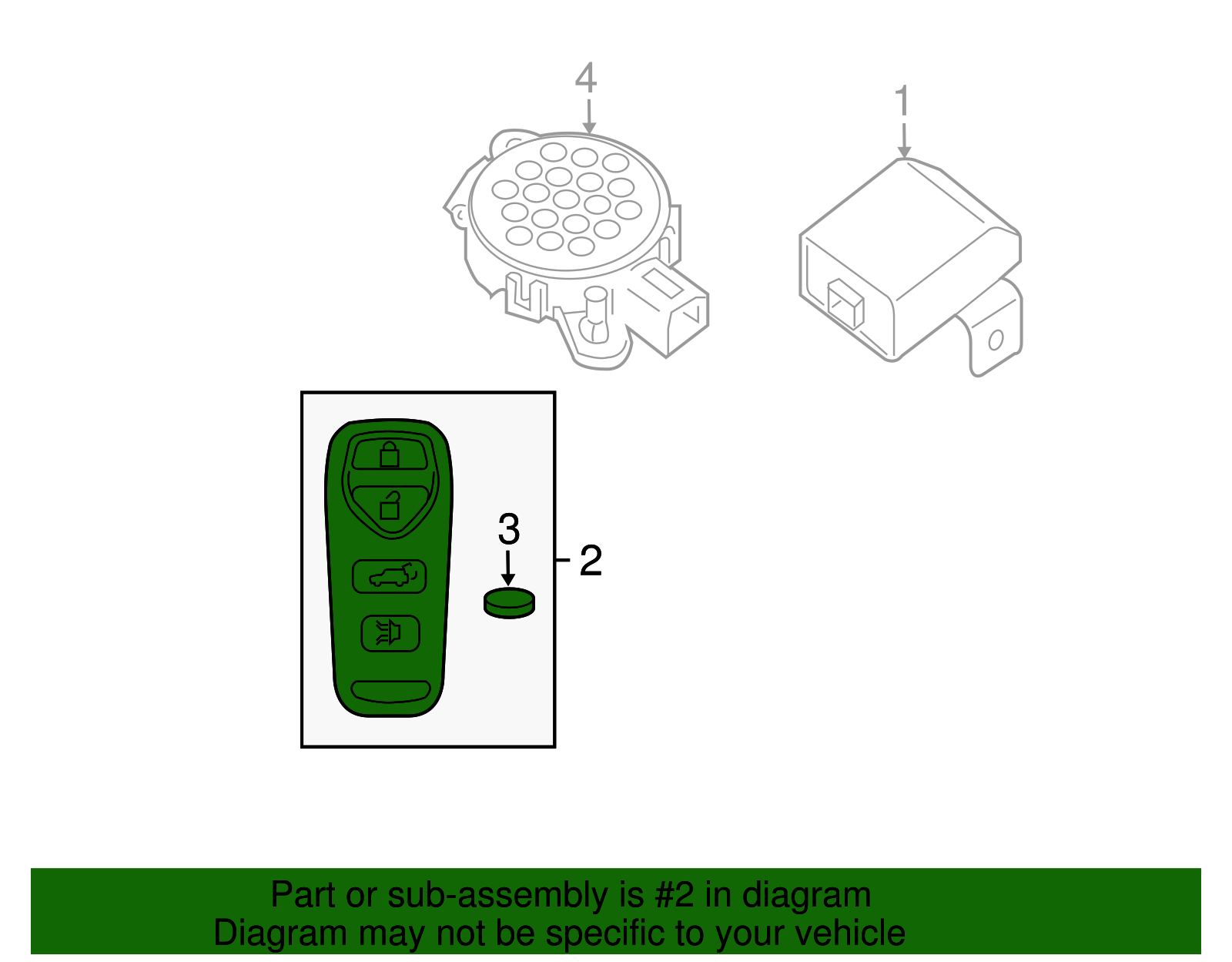 4

1

3

2

Part or sub-assembly is #2 in diagram
Diagram may not be specific to your vehicle