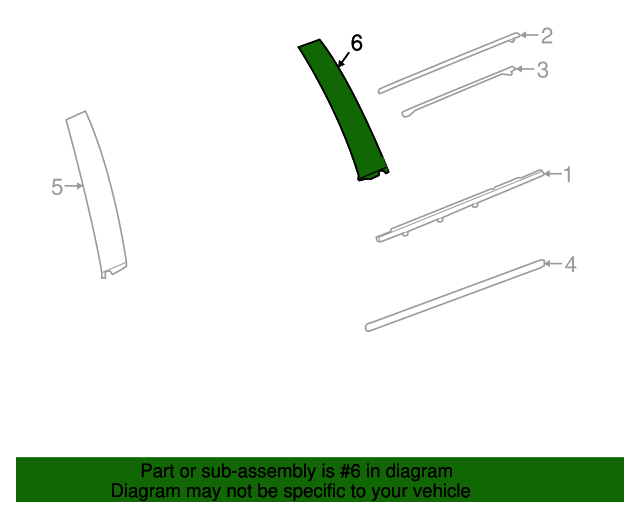 6
2
3
5
1
4

Part or sub-assembly is #6 in diagram
Diagram may not be specific to your vehicle