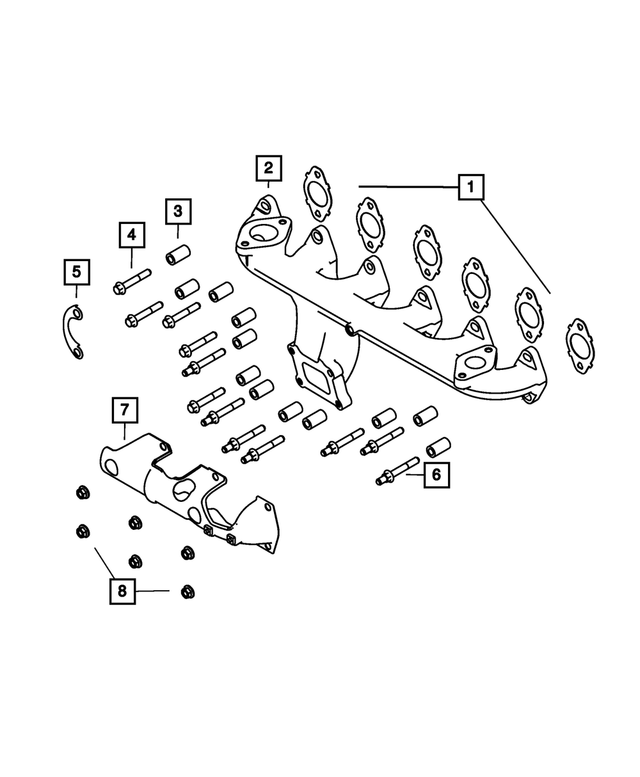 2
1
3
4
5
7
6
8