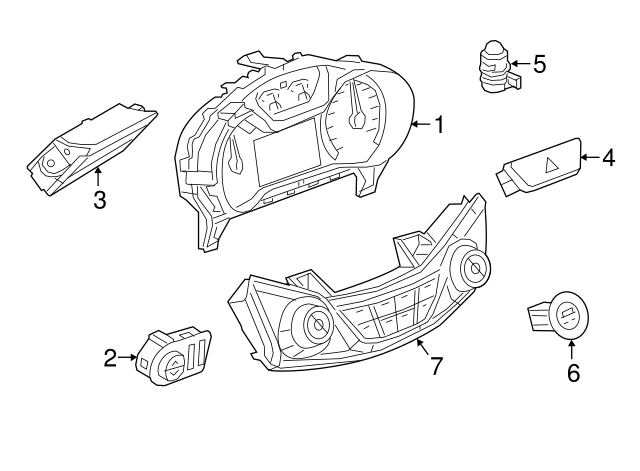 5
1
3
4
2
7
6