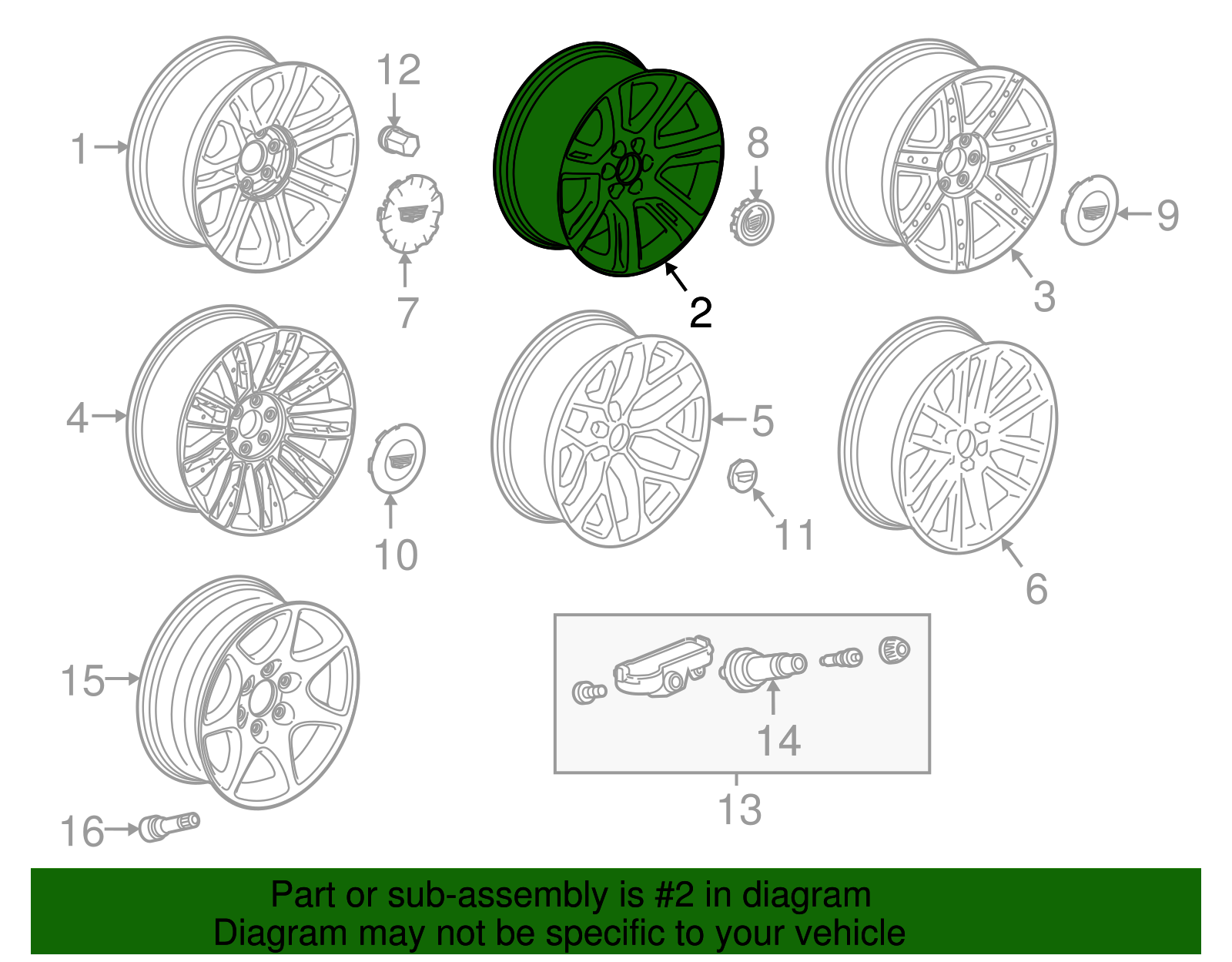 1
12
7
2
8
3
9
4
10
5
11
6
15
16
14
13

Part or sub-assembly is #2 in diagram
Diagram may not be specific to your vehicle