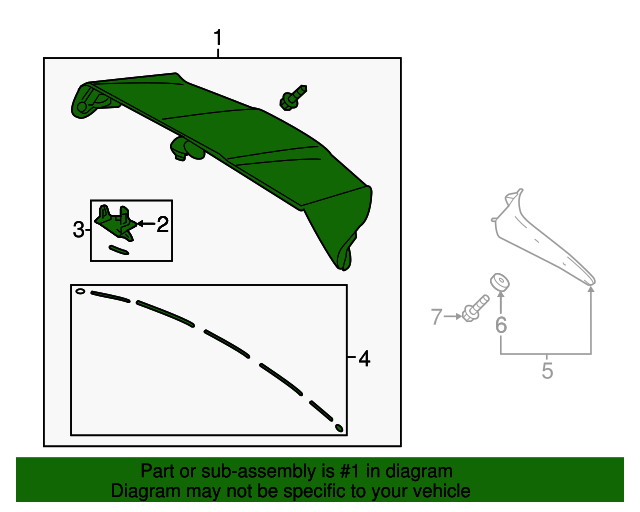 1

3

2

4

7

6

5

Part or sub-assembly is #1 in diagram
Diagram may not be specific to your vehicle