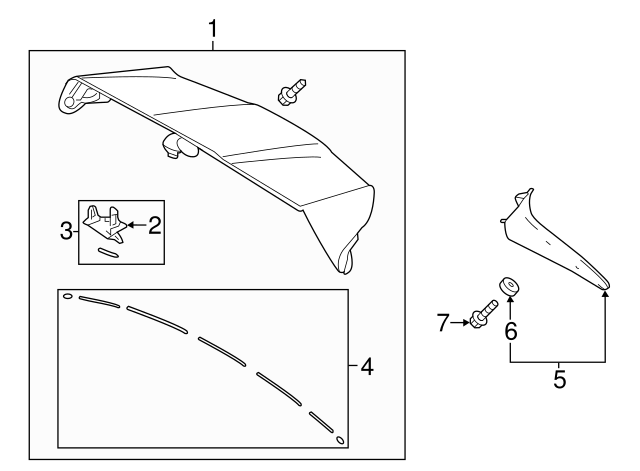 1
3
2
4
7
6
5