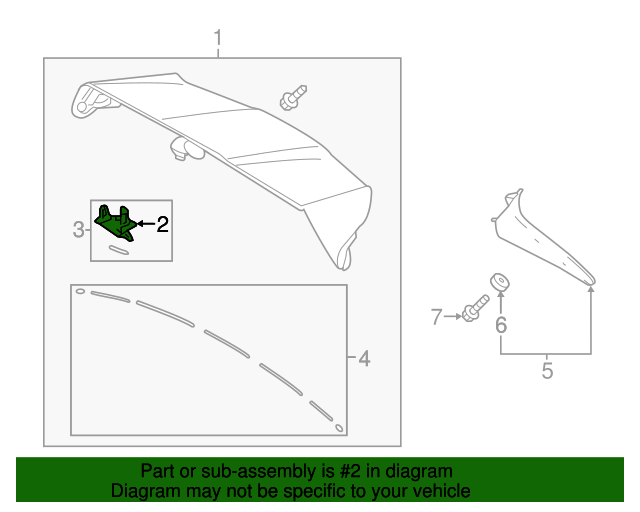 1
3
2
4
7
6
5
Part or sub-assembly is #2 in diagram
Diagram may not be specific to your vehicle