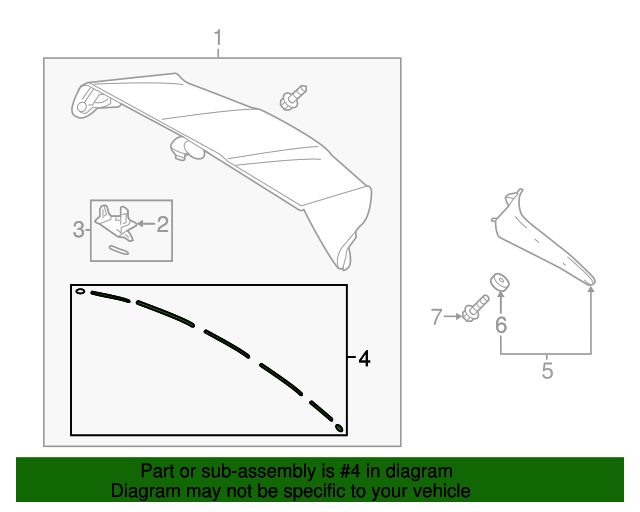 1
3
2
4
7
6
5
Part or sub-assembly is #4 in diagram
Diagram may not be specific to your vehicle