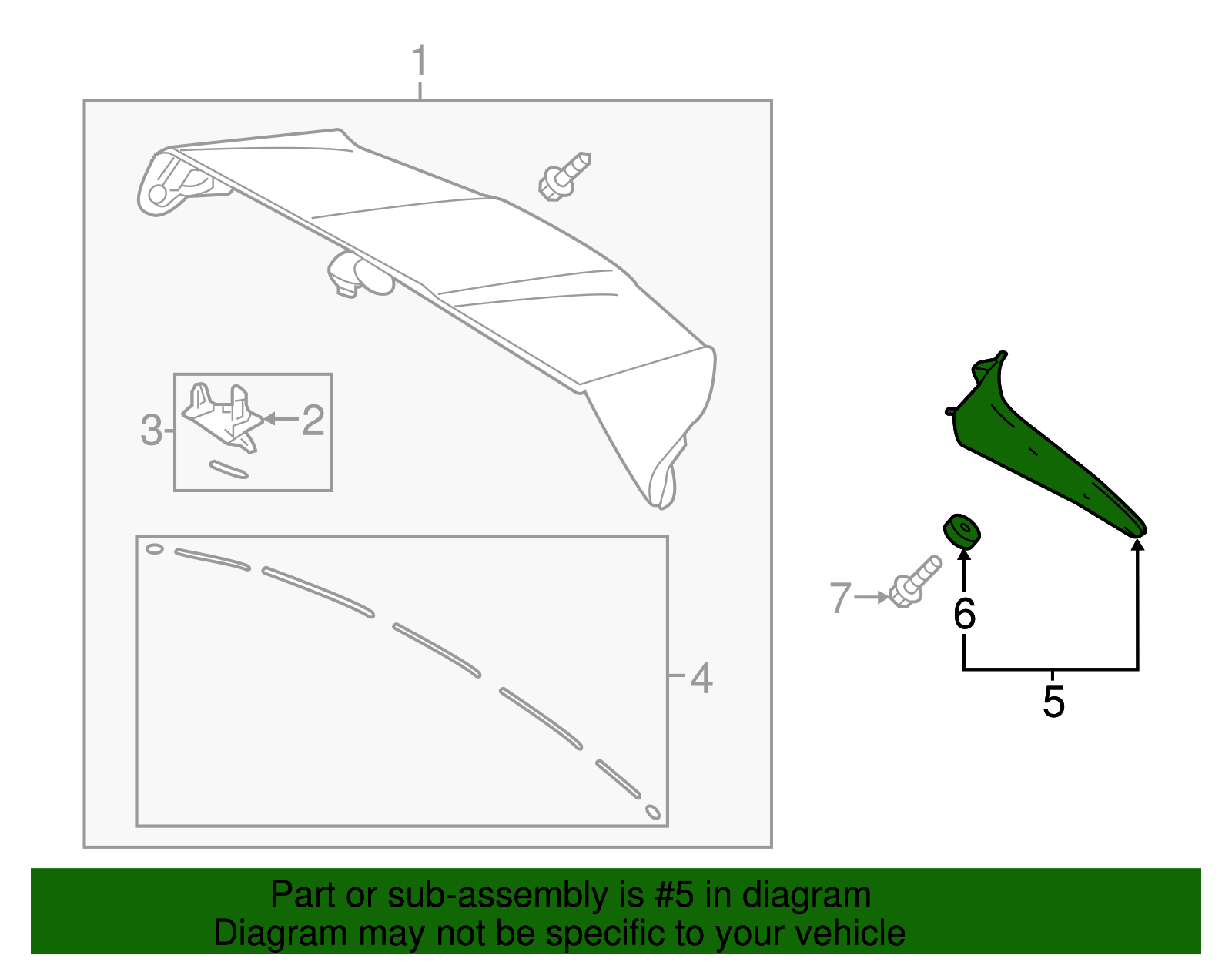 1

3

2

4

7

6

5

Part or sub-assembly is #5 in diagram
Diagram may not be specific to your vehicle