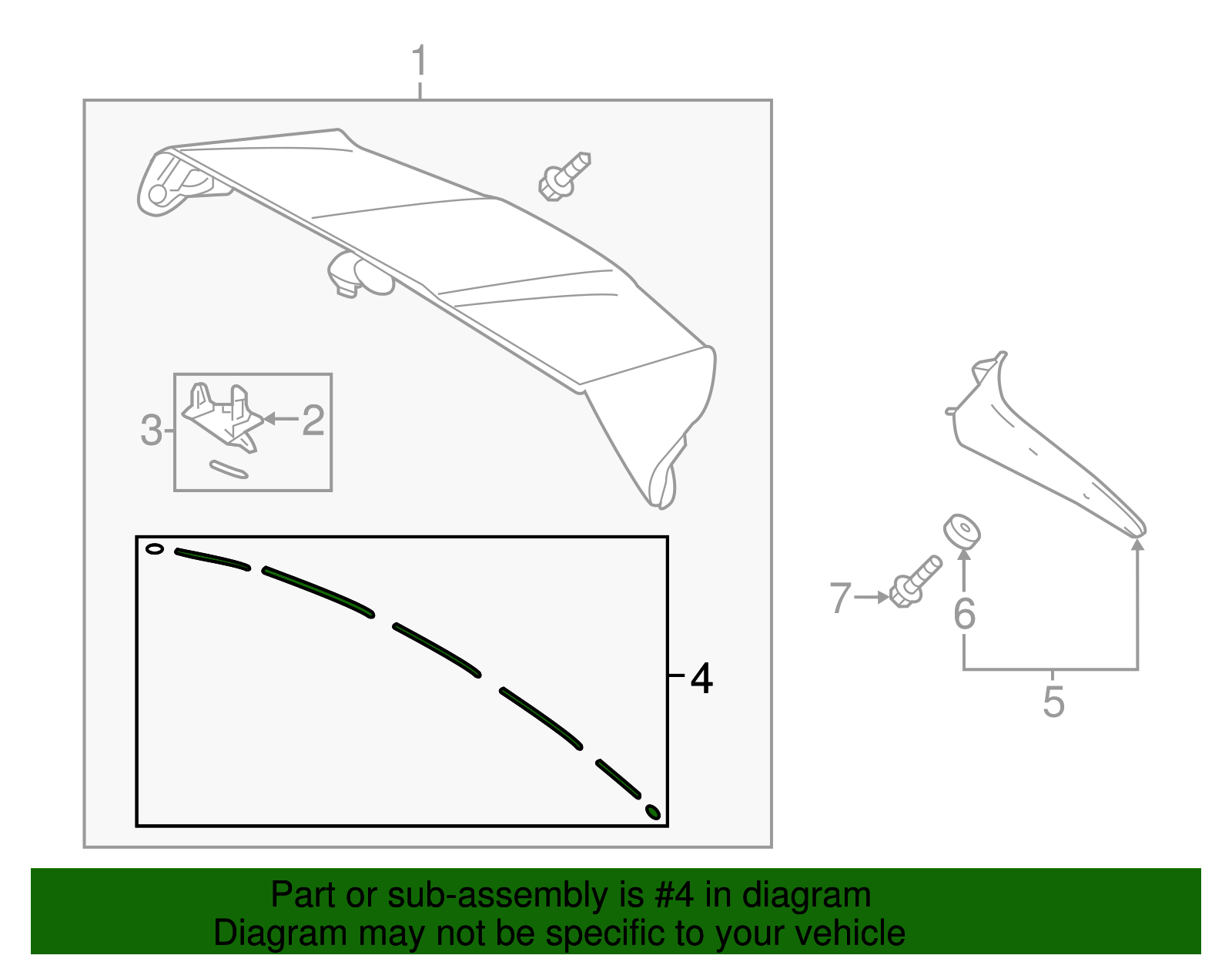 1

3

2

4

7

6

5

Part or sub-assembly is #4 in diagram
Diagram may not be specific to your vehicle