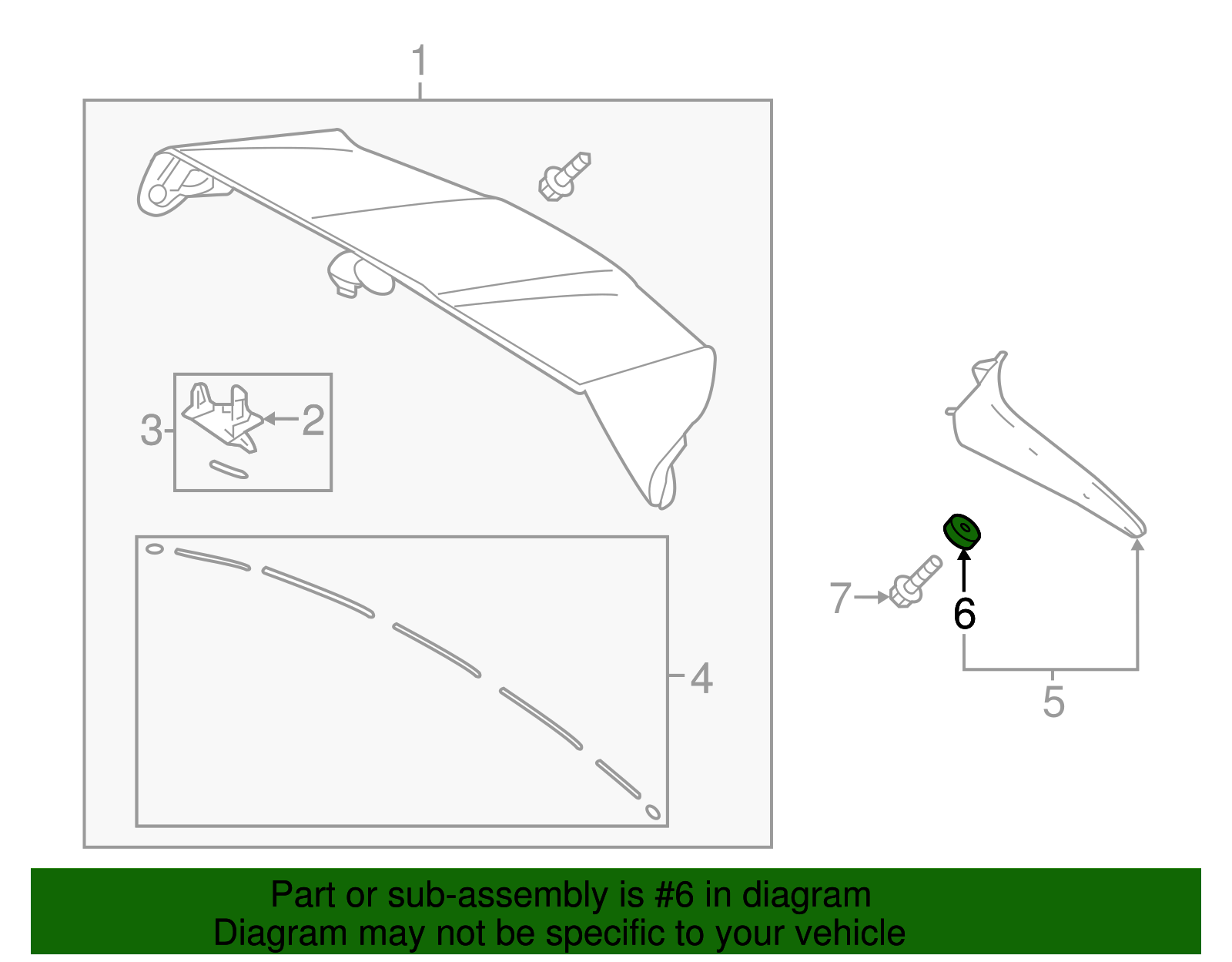 1

3

2

4

7

6

5

Part or sub-assembly is #6 in diagram
Diagram may not be specific to your vehicle