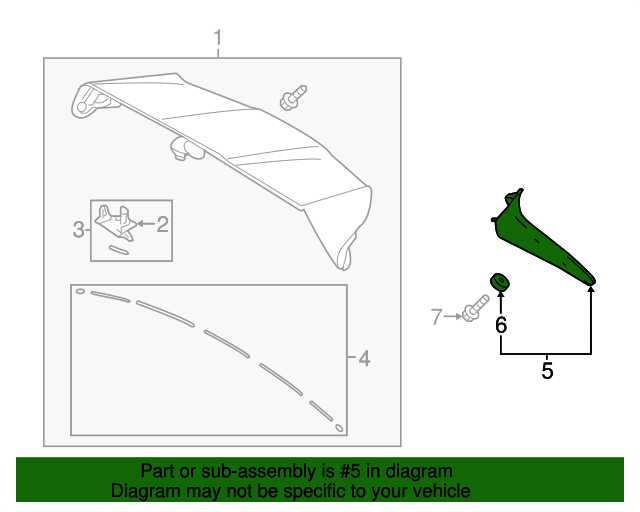 1
3
2
4
7
6
5
Part or sub-assembly is #5 in diagram
Diagram may not be specific to your vehicle