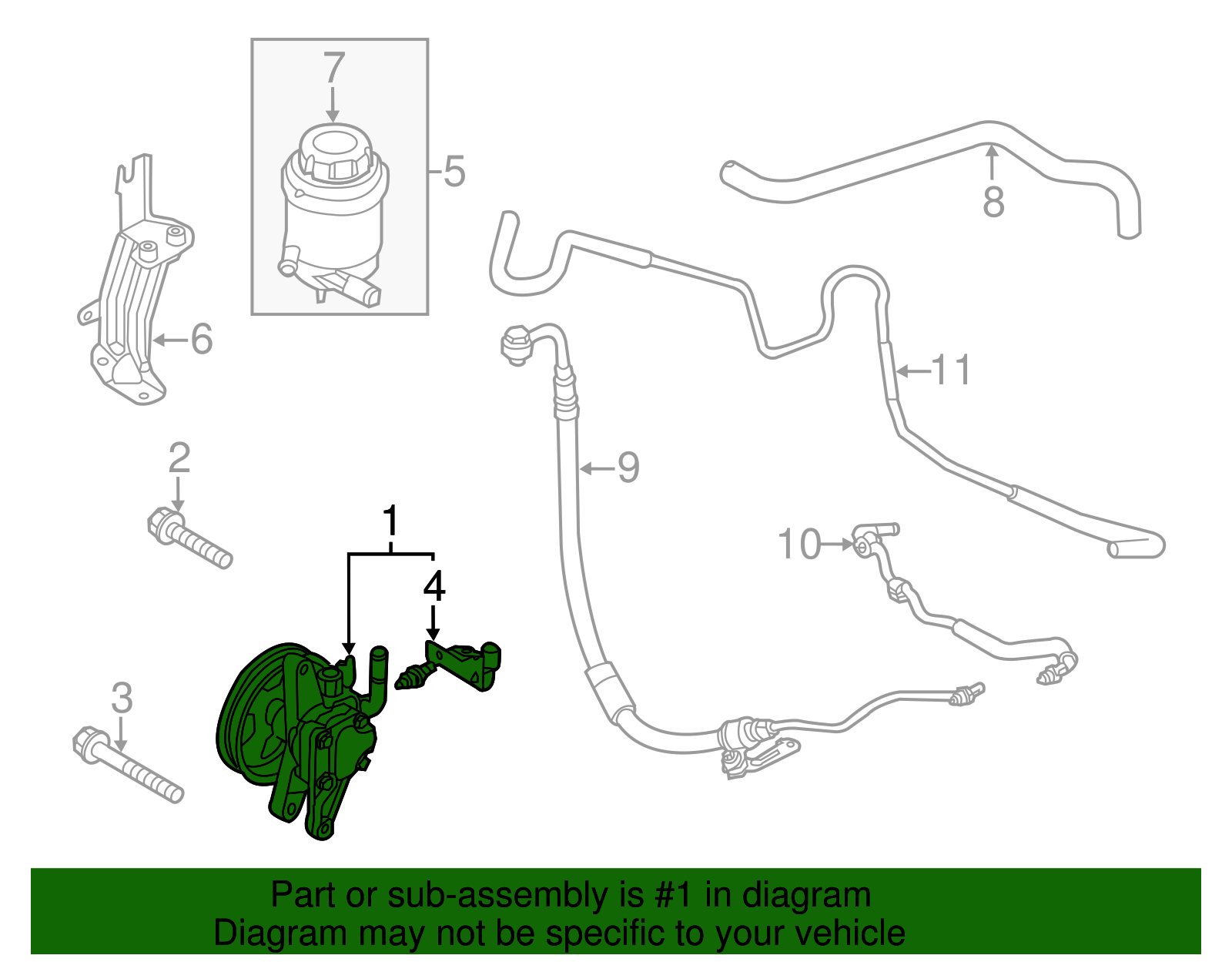 7
5
8
6
11
2
9
1
4
10
3

Part or sub-assembly is #1 in diagram
Diagram may not be specific to your vehicle