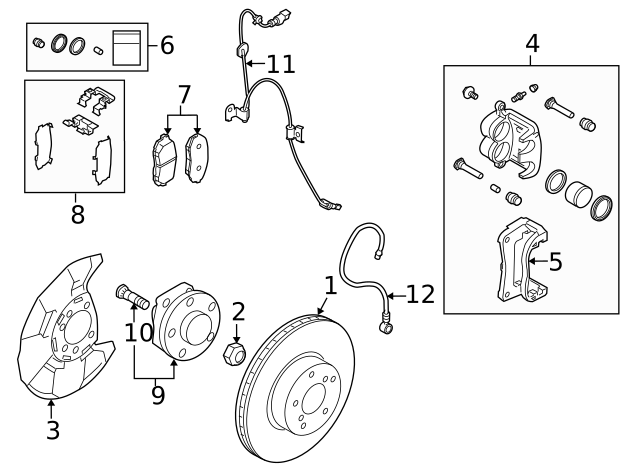 6
11
4
7
8
5
1
12
2
10
9
3