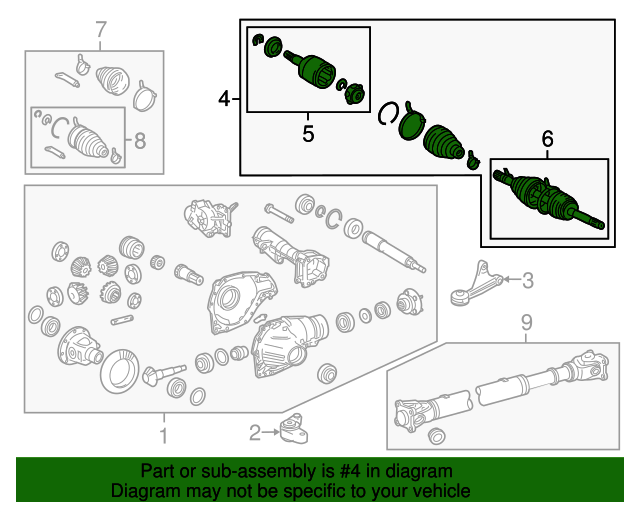 7
8
4
5
6
3
9
1
2

Part or sub-assembly is #4 in diagram
Diagram may not be specific to your vehicle