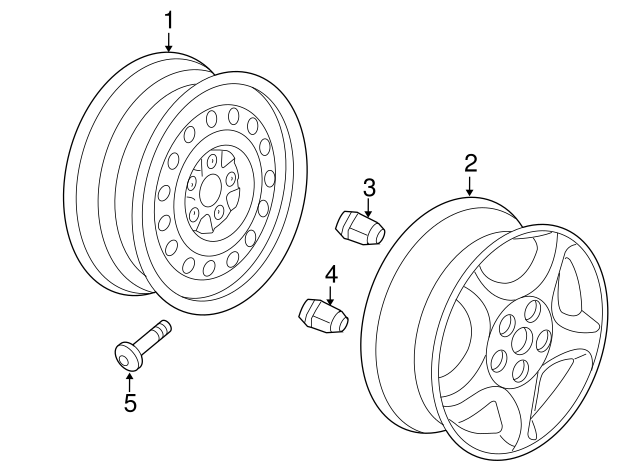 1
2
3
4
5