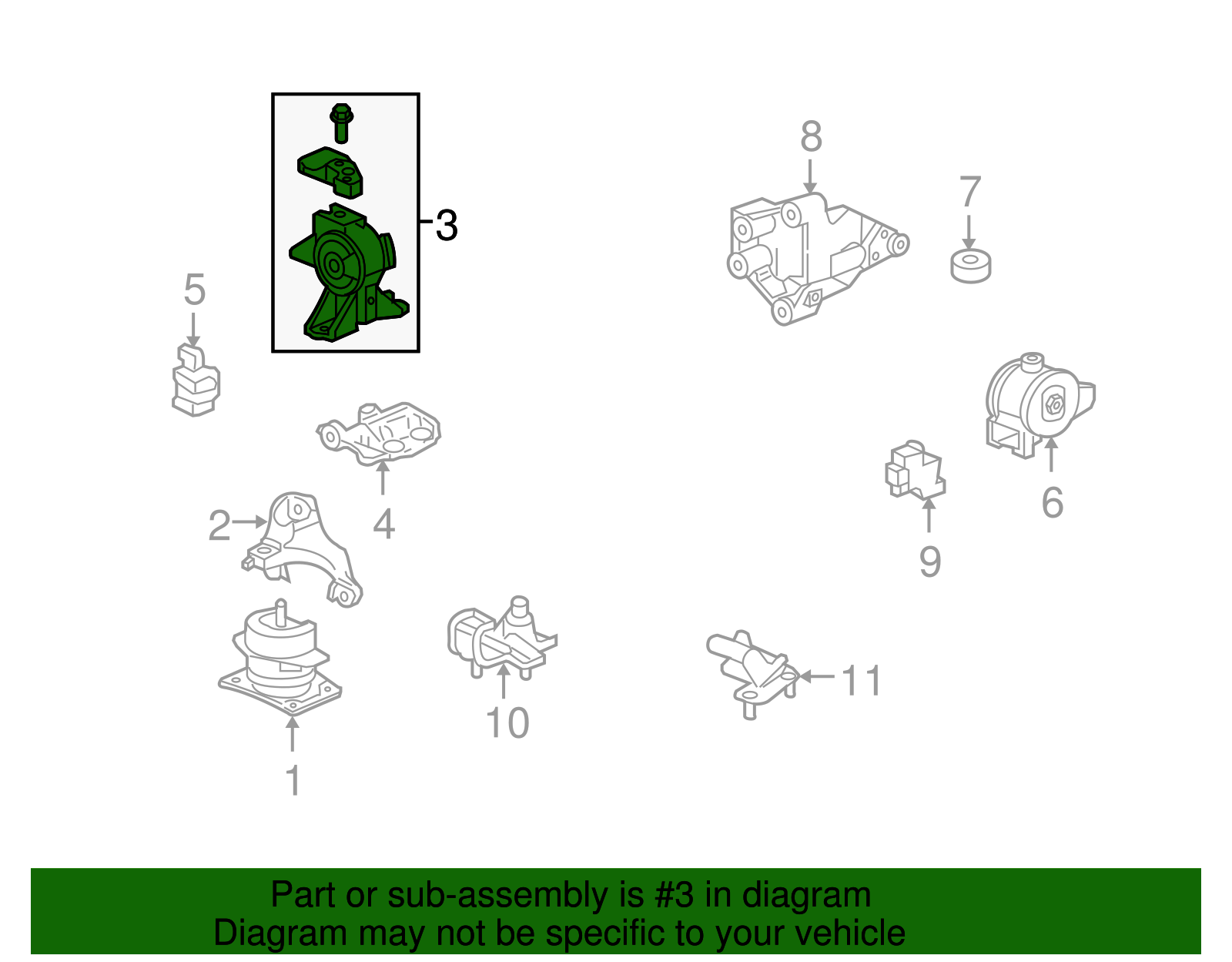 3

8

7

5

4

2

6

9

1

10

11

Part or sub-assembly is #3 in diagram
Diagram may not be specific to your vehicle