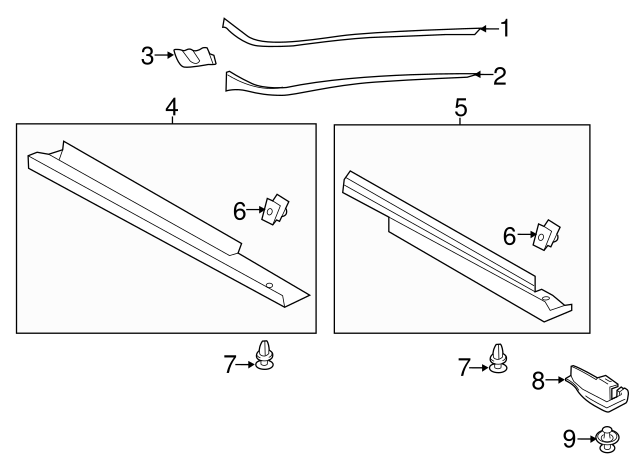 1
3
2
4
5
6
6
7
7
8
9