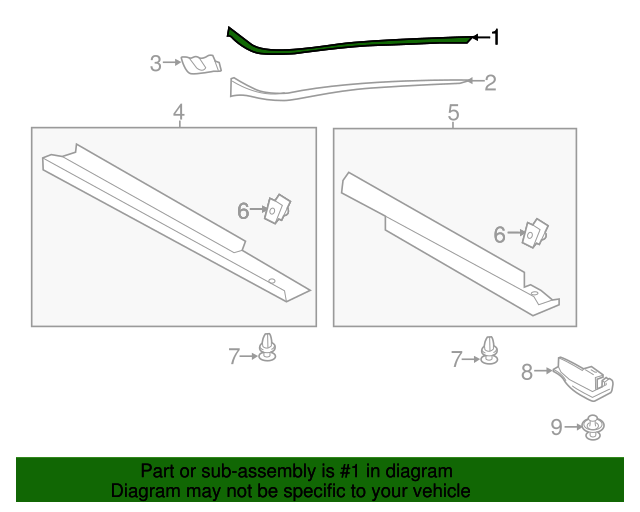 1
3
2
4
5
6
6
7
7
8
9

Part or sub-assembly is #1 in diagram
Diagram may not be specific to your vehicle