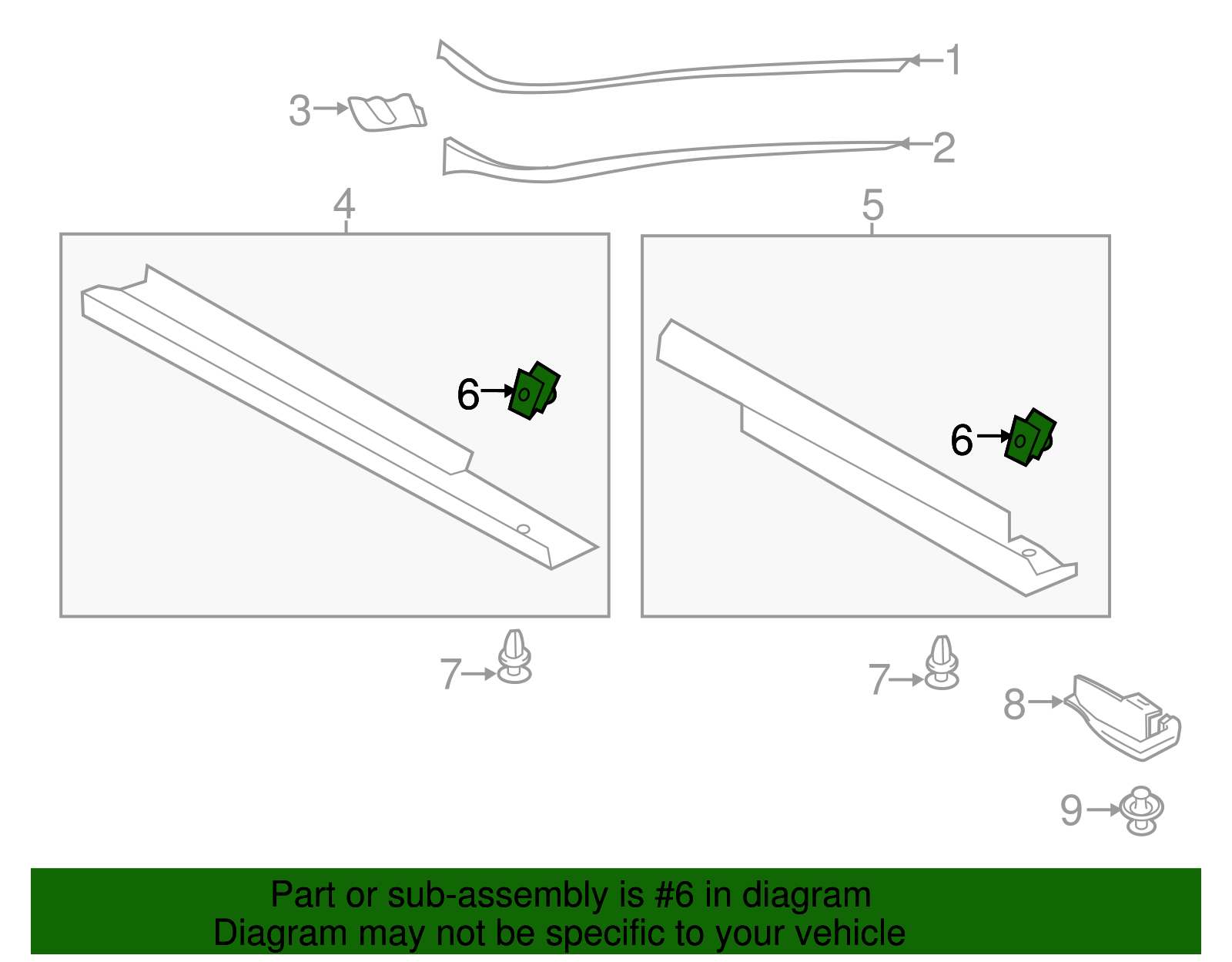 1
3
2
4
5
6
6
7
7
8
9

Part or sub-assembly is #6 in diagram
Diagram may not be specific to your vehicle