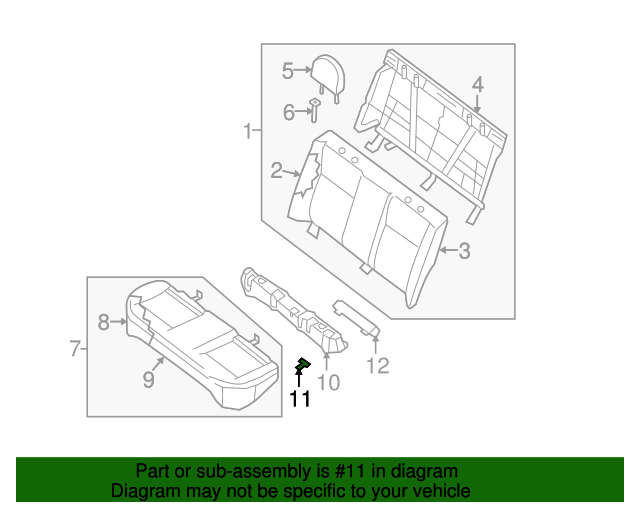 5
4
6
1
2
3
8
7
9
10
11
12

Part or sub-assembly is #11 in diagram
Diagram may not be specific to your vehicle