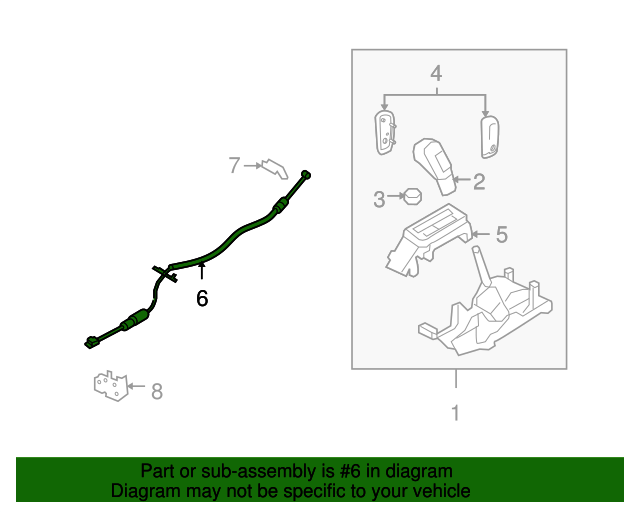 4

7

2

3

5

6

8

1

Part or sub-assembly is #6 in diagram
Diagram may not be specific to your vehicle