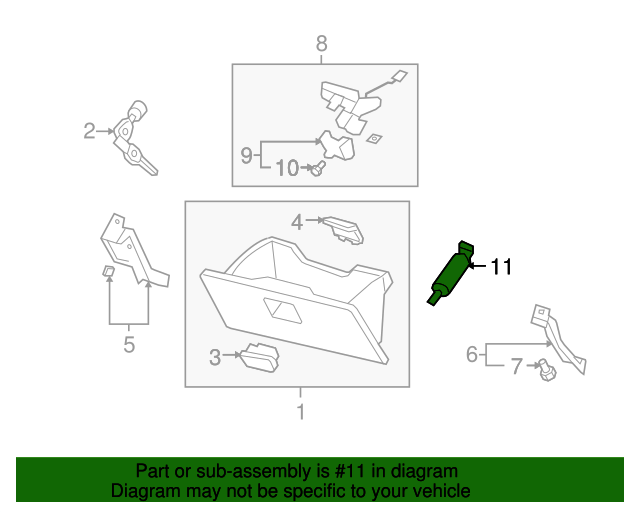 8

2

9

10

4

11

5

3

6

7

1

Part or sub-assembly is #11 in diagram
Diagram may not be specific to your vehicle