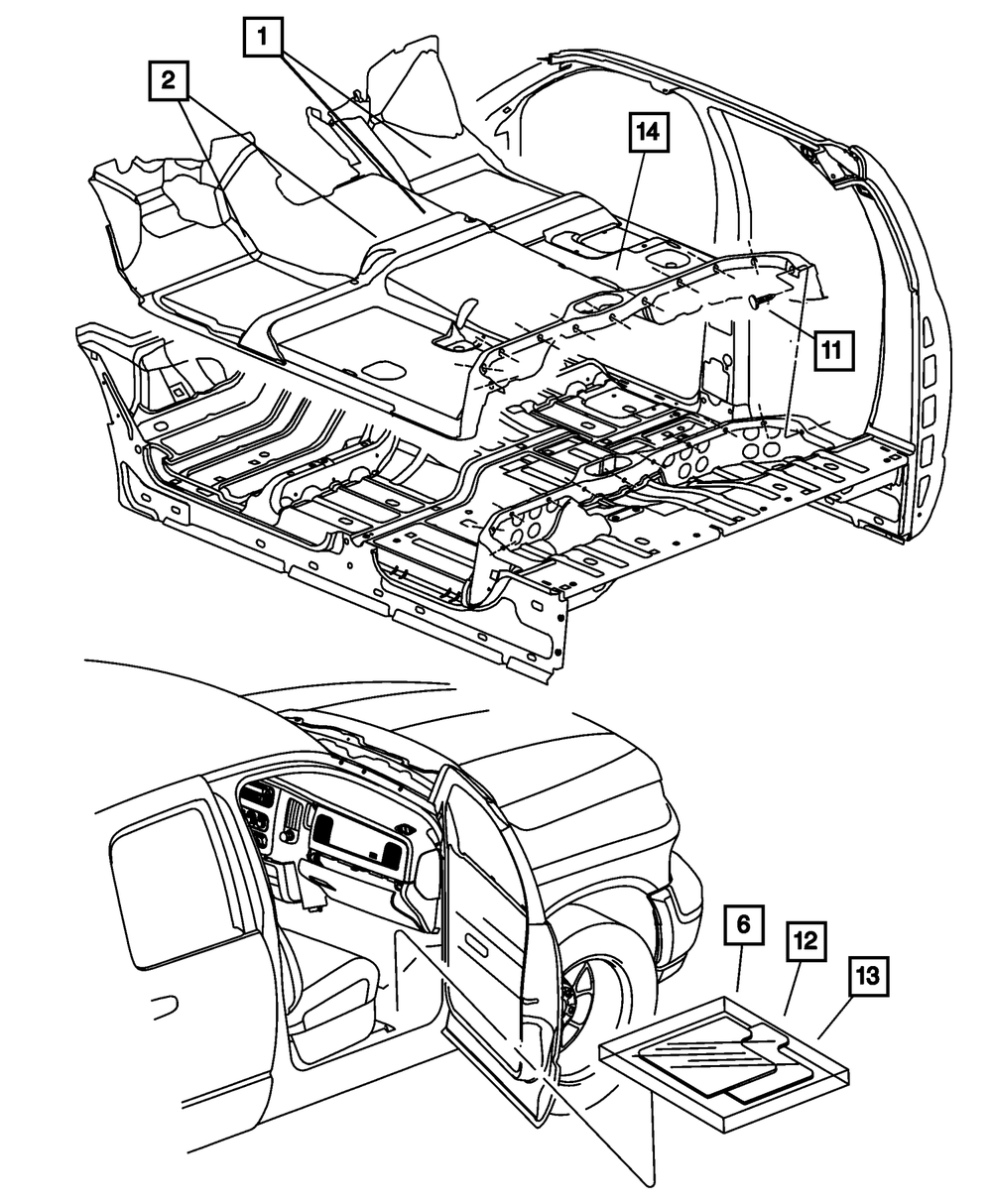 1
2
14
11
6
12
13