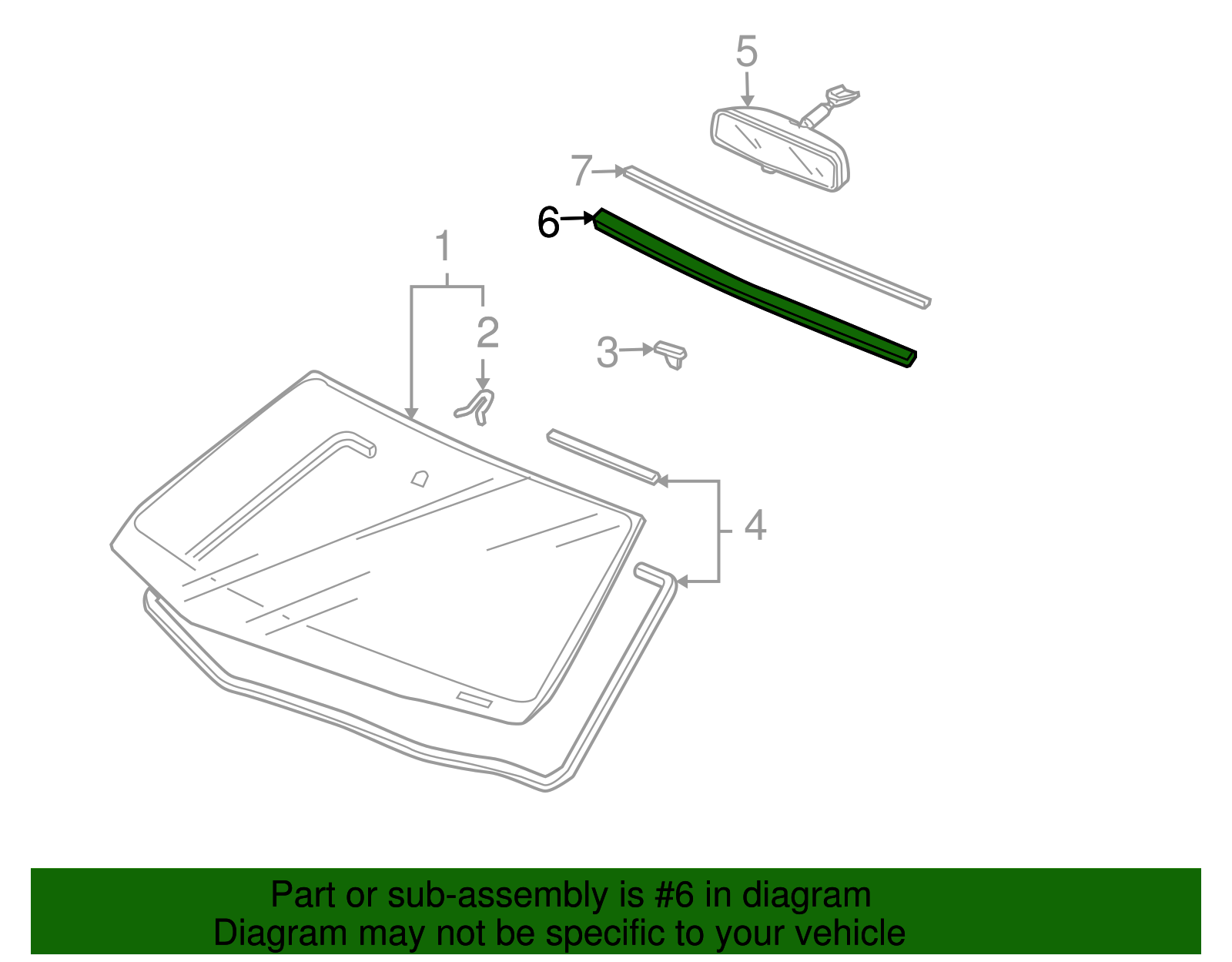 5

7

6

1

2

3

4

Part or sub-assembly is #6 in diagram
Diagram may not be specific to your vehicle