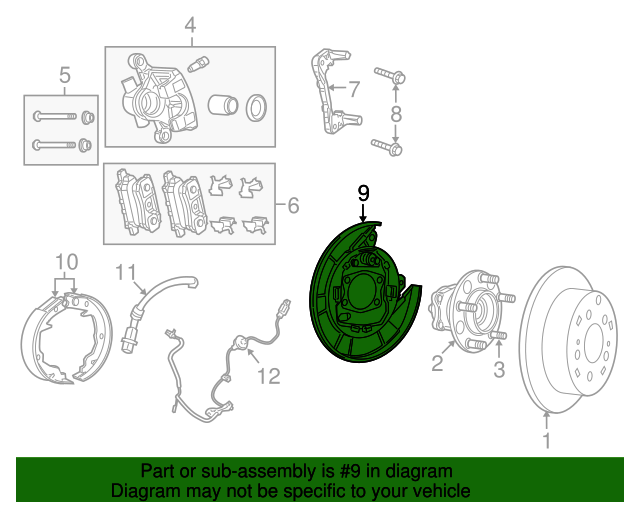 4

5

7

8

6

9

10

11

12

2

3

1

Part or sub-assembly is #9 in diagram
Diagram may not be specific to your vehicle