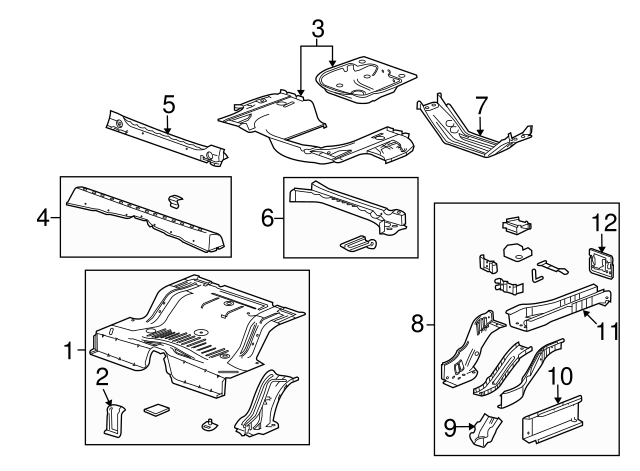 3
5
7
4
6
12
8
11
1
2
10
9