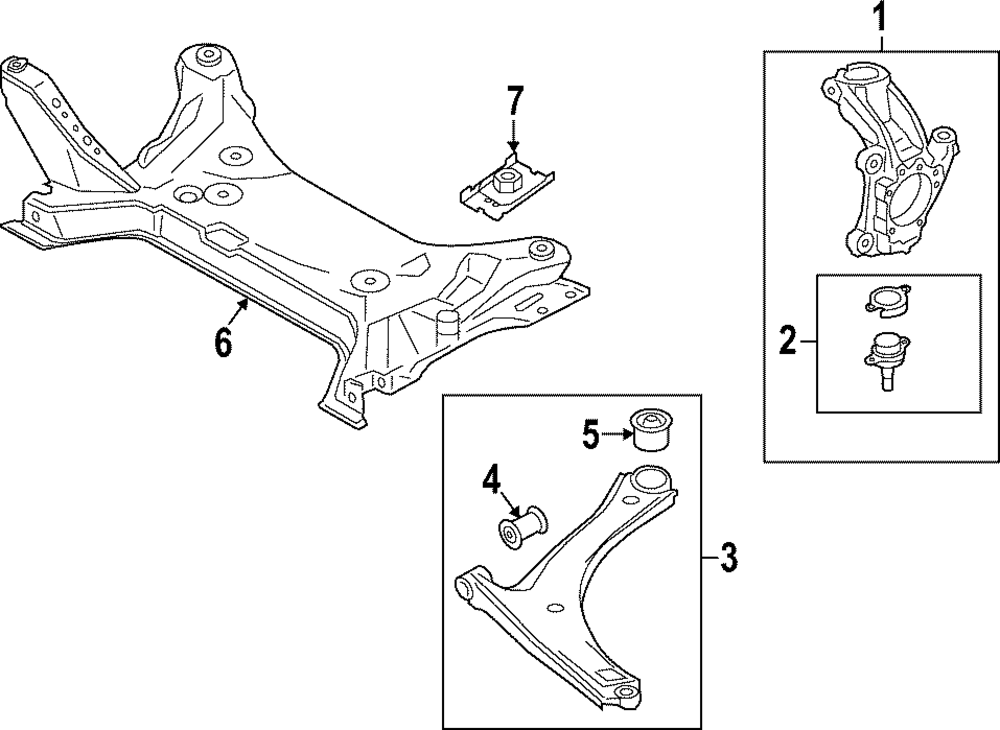 1
7
2
6
5
4
3