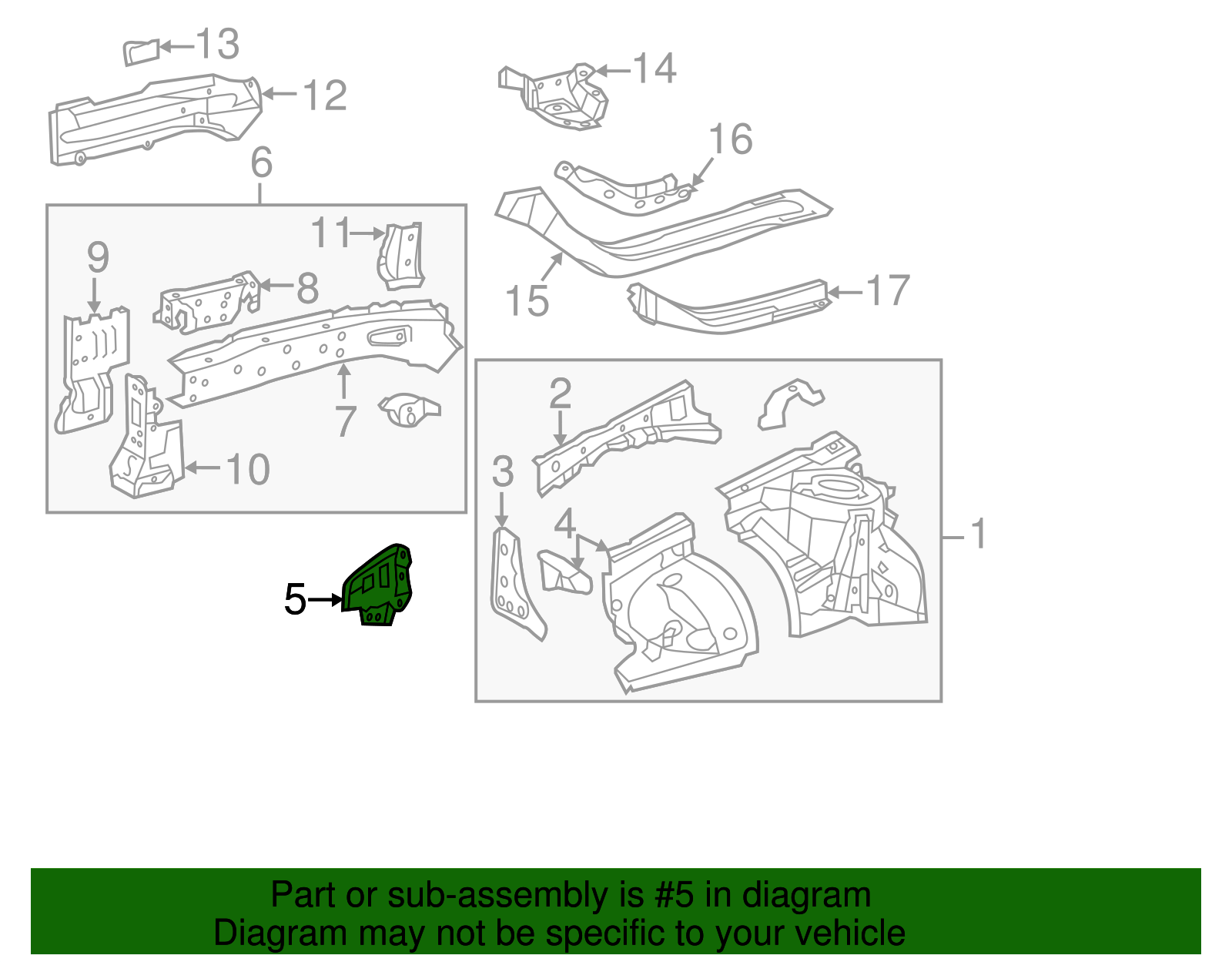 13
12
14
16
6
11
9
8
15
17
7
10
2
3
4
1
5

Part or sub-assembly is #5 in diagram
Diagram may not be specific to your vehicle