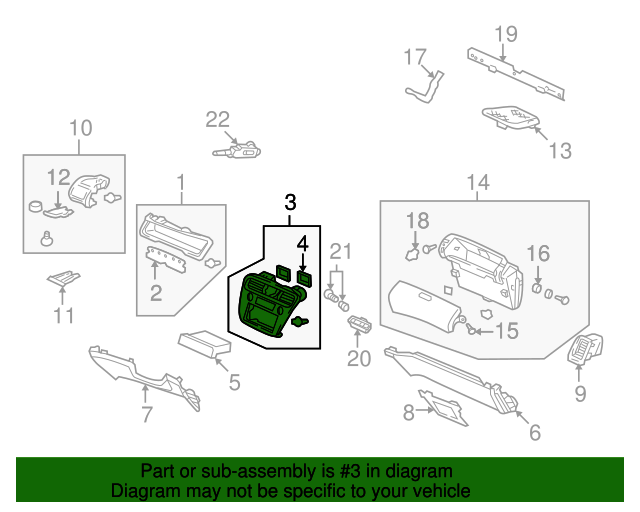 19
17
22
13
10
12
1
14
3
18
4
21
16
2
11
15
20
5
9
7
8
6

Part or sub-assembly is #3 in diagram
Diagram may not be specific to your vehicle