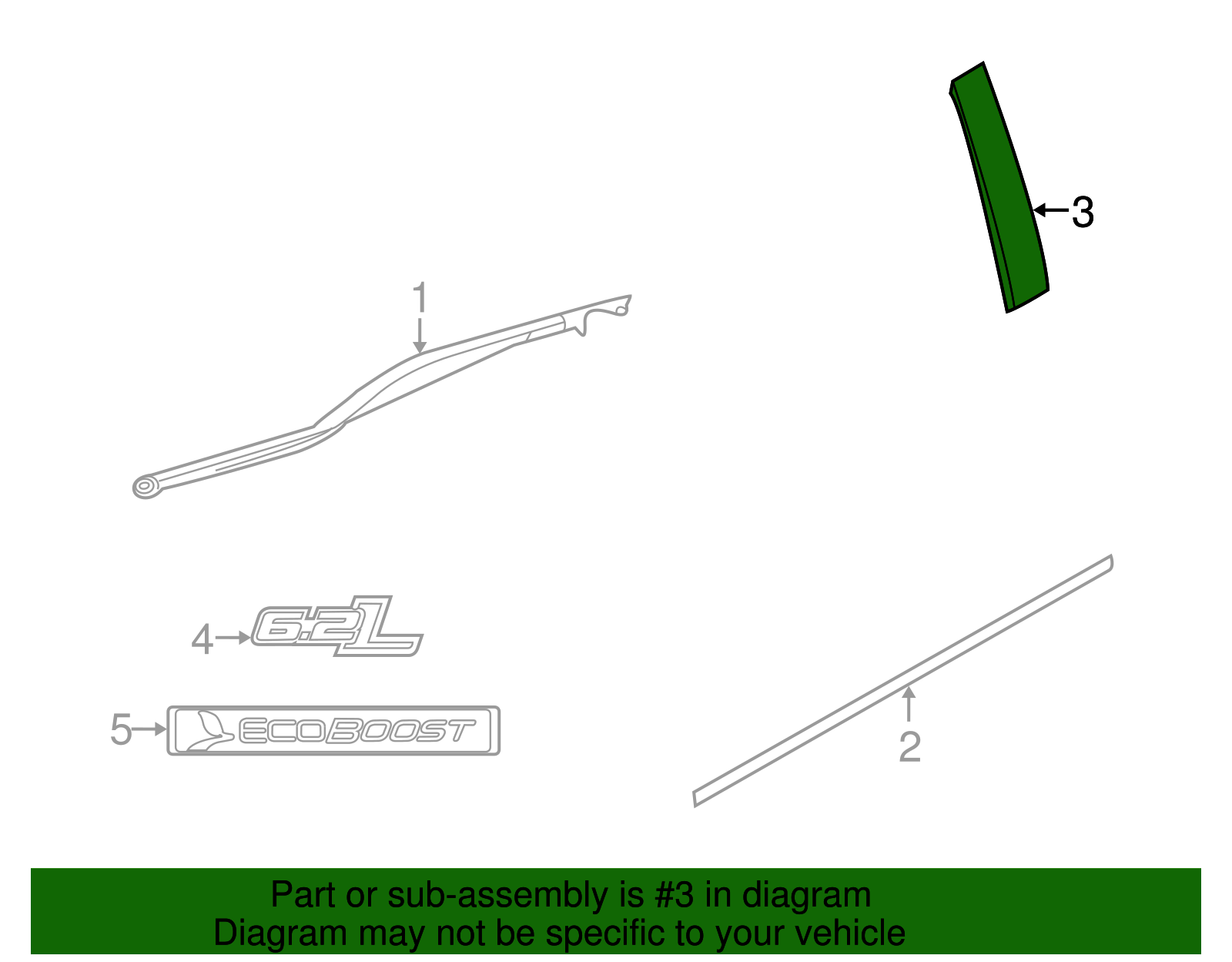 3

1

4 6.2L

5 ECOBOOST

2

Part or sub-assembly is #3 in diagram
Diagram may not be specific to your vehicle