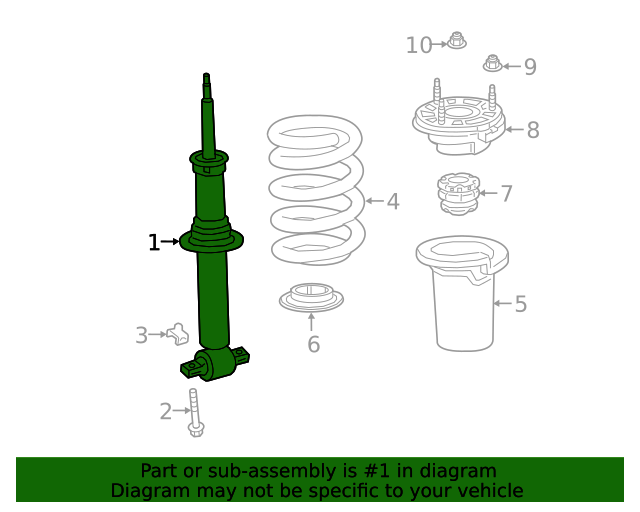 10
9
8
7
4
1
5
3
6
2

Part or sub-assembly is #1 in diagram
Diagram may not be specific to your vehicle