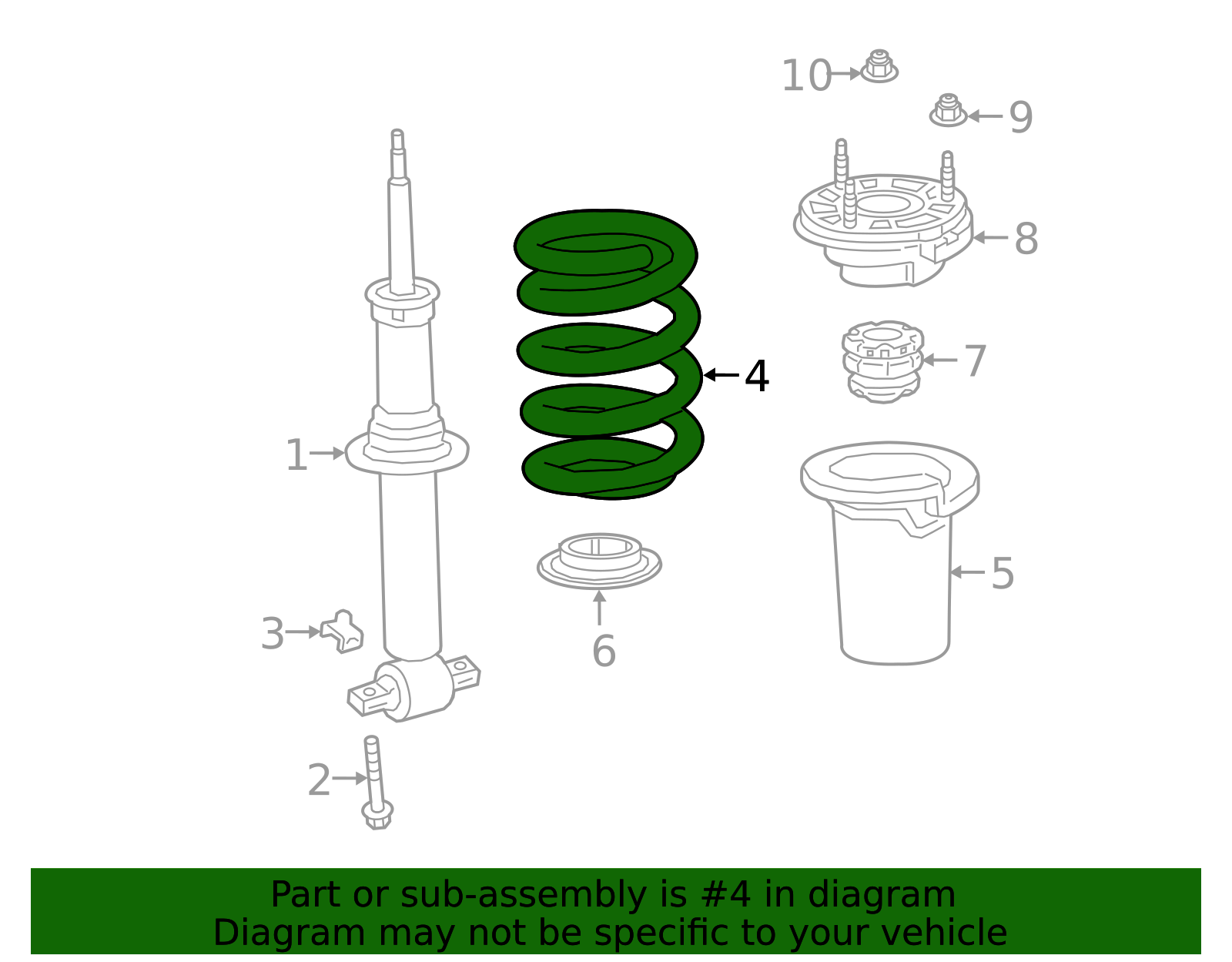 10
9
8
7
4
1
5
6
3
2

Part or sub-assembly is #4 in diagram
Diagram may not be specific to your vehicle