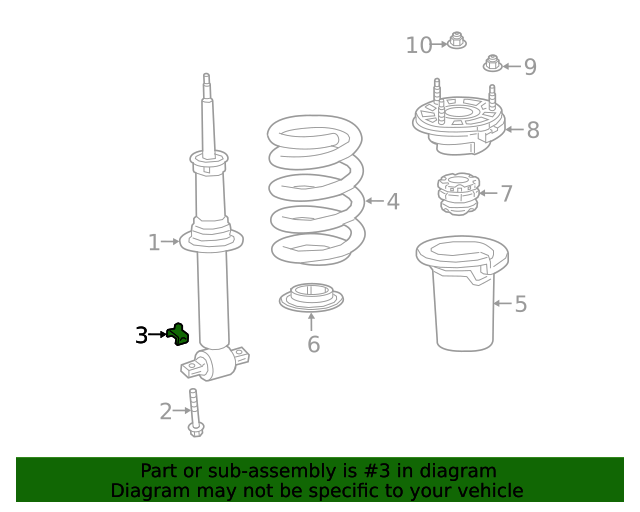 10
9
8
7
4
1
5
3
6
2

Part or sub-assembly is #3 in diagram
Diagram may not be specific to your vehicle