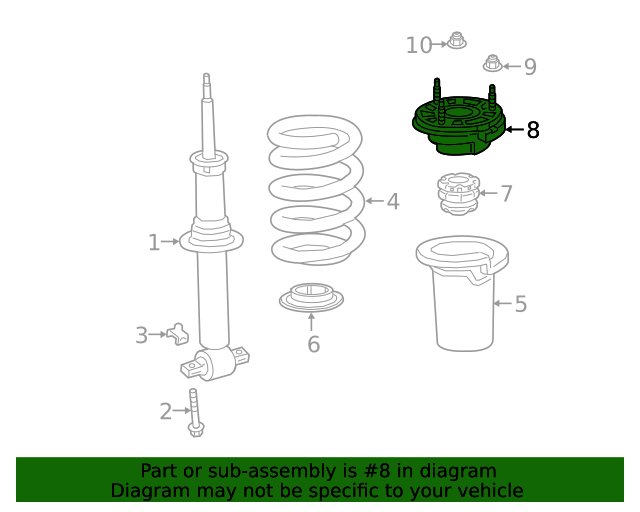 10
9
8
7
4
1
5
3
6
2

Part or sub-assembly is #8 in diagram
Diagram may not be specific to your vehicle