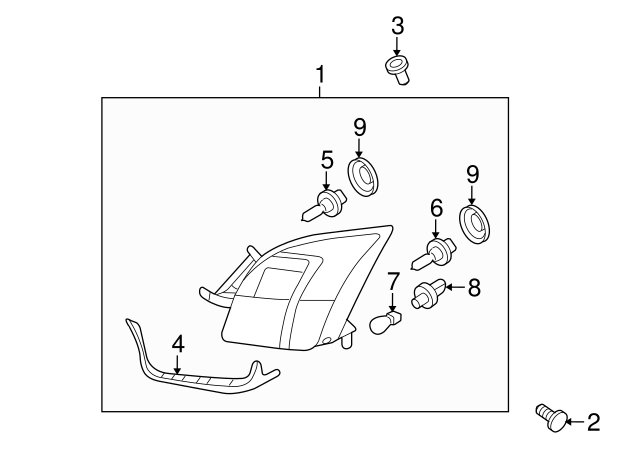 3
1
9
5
9
6
7
8
4
2