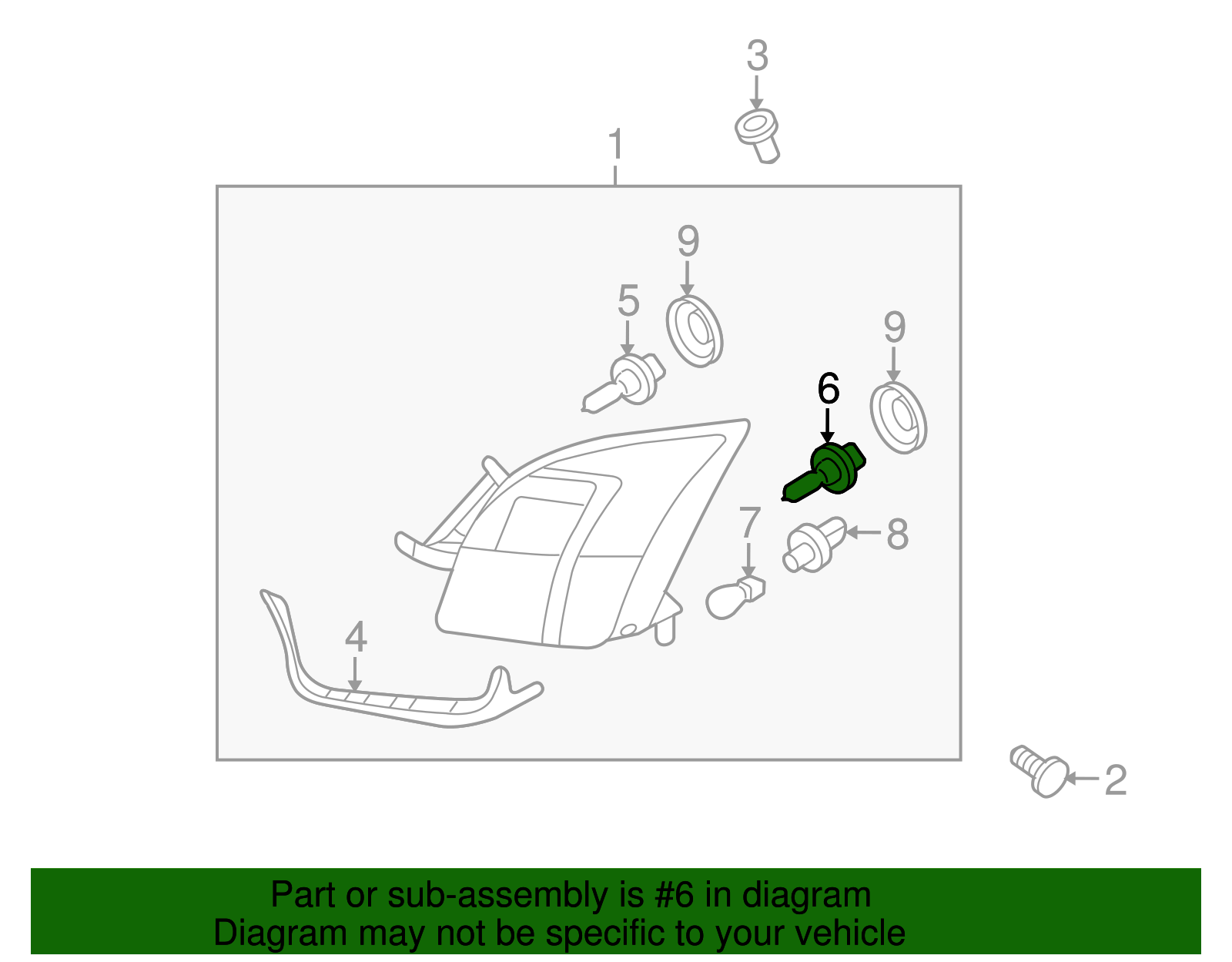 3
1
9
5
9
6
7
8
4
2

Part or sub-assembly is #6 in diagram
Diagram may not be specific to your vehicle